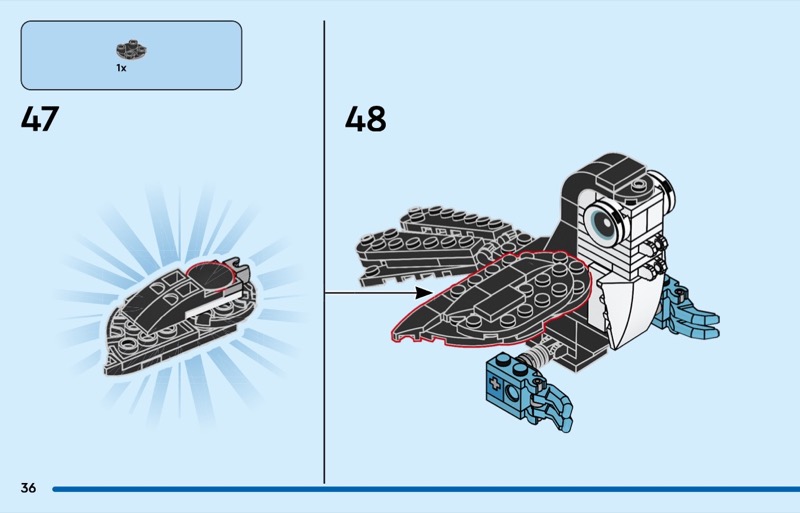 1x

47

48

36