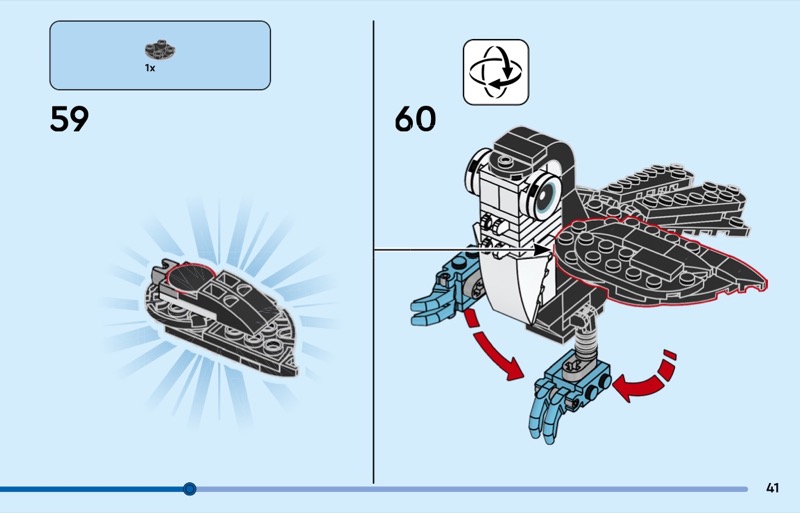 1x

59

60

41