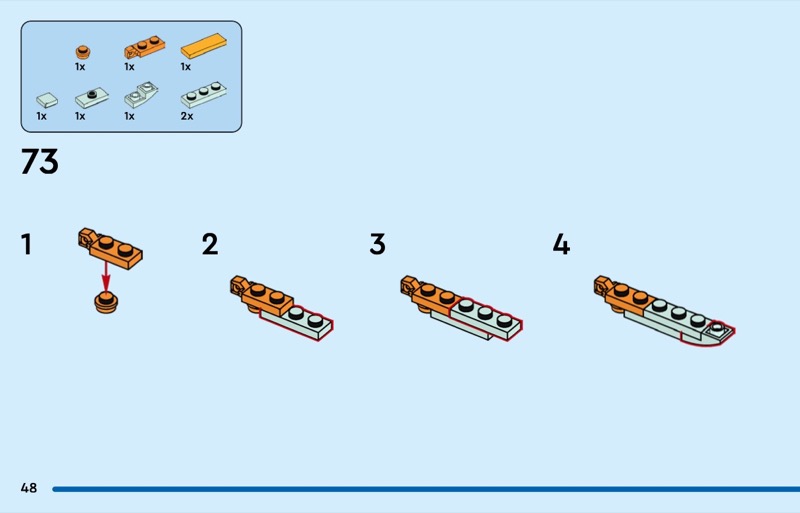 1x 1x 1x
1x 1x 1x 2x

73

1

2

3

4

48