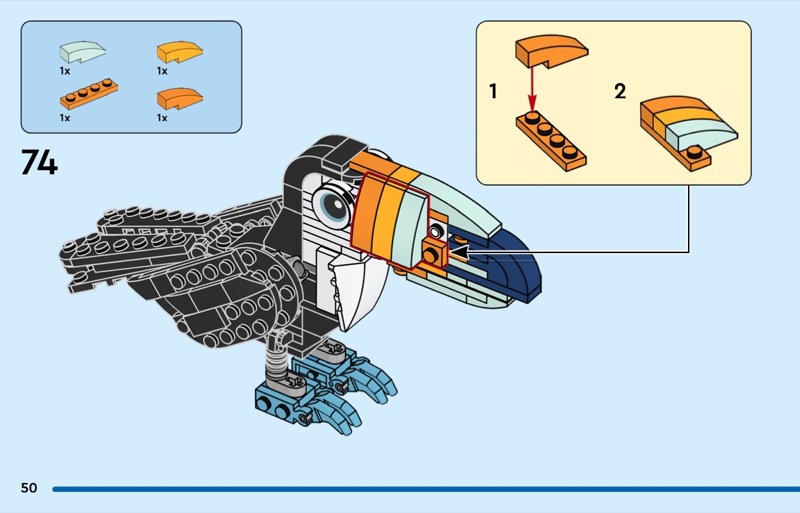 1x
1x
1x
1x

74

1
2

50