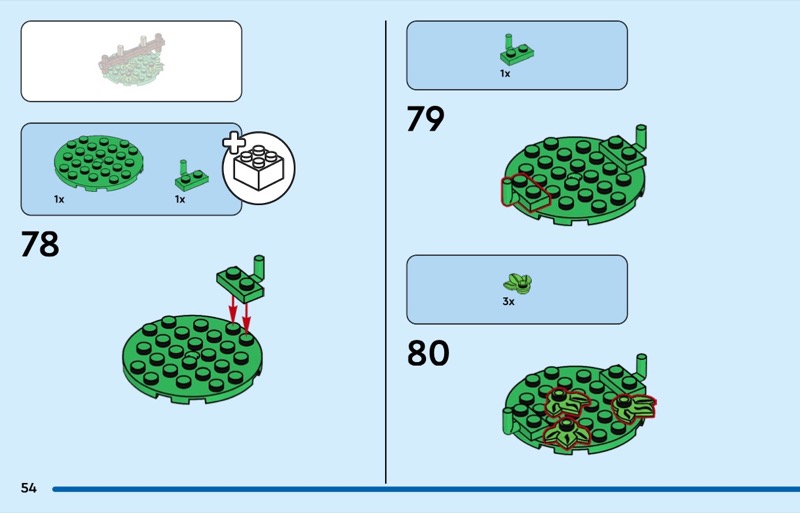 1x

1x

78

1x

79

3x

80

54