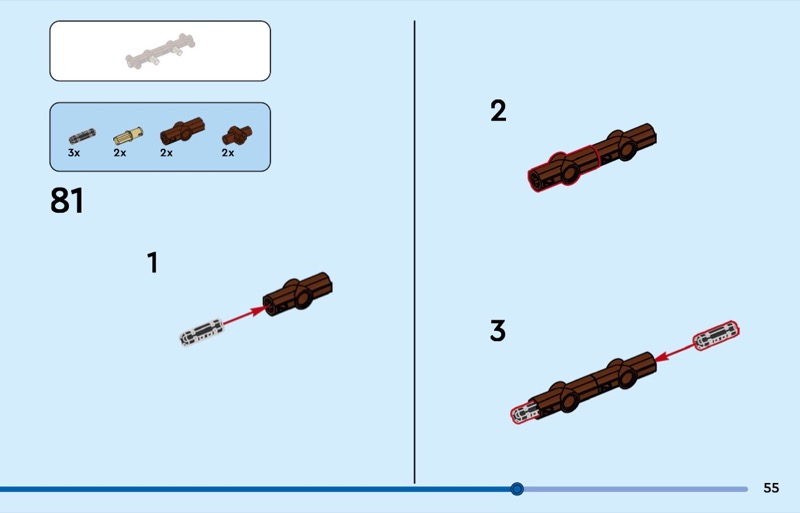 3x 2x 2x 2x

81

1

2

3

55