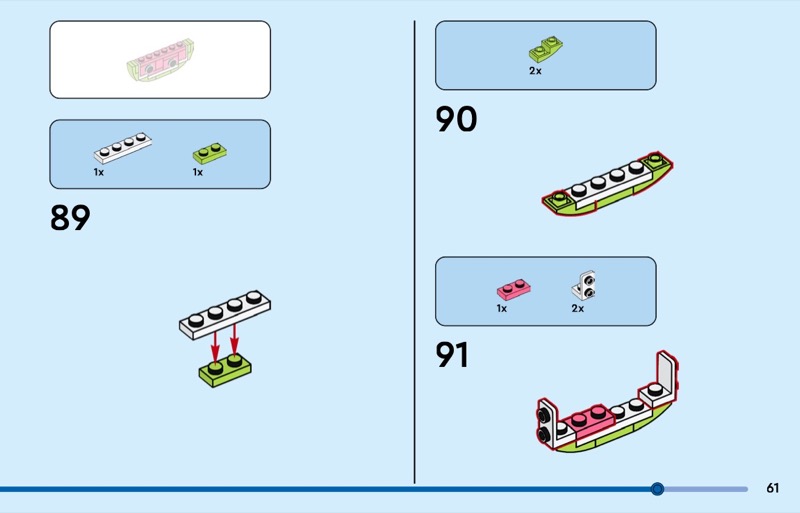 1x

1x

89

2x

90

1x

2x

91

61