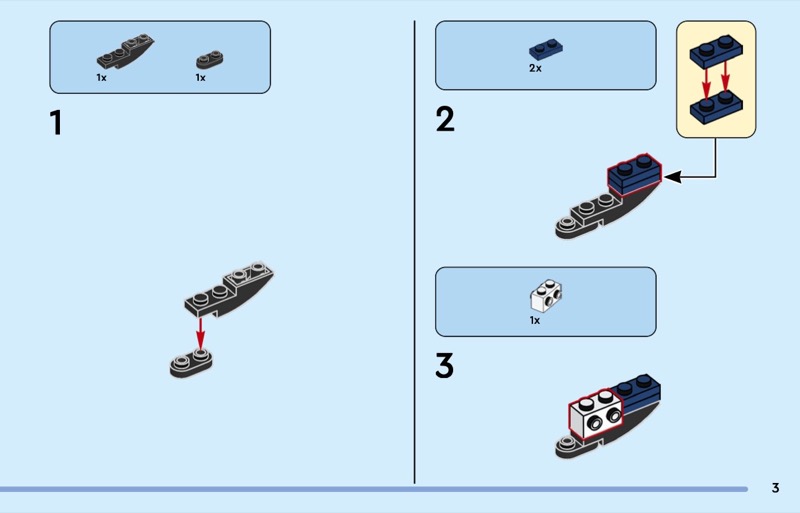 1x 1x

1

2x

2

1x

3

3