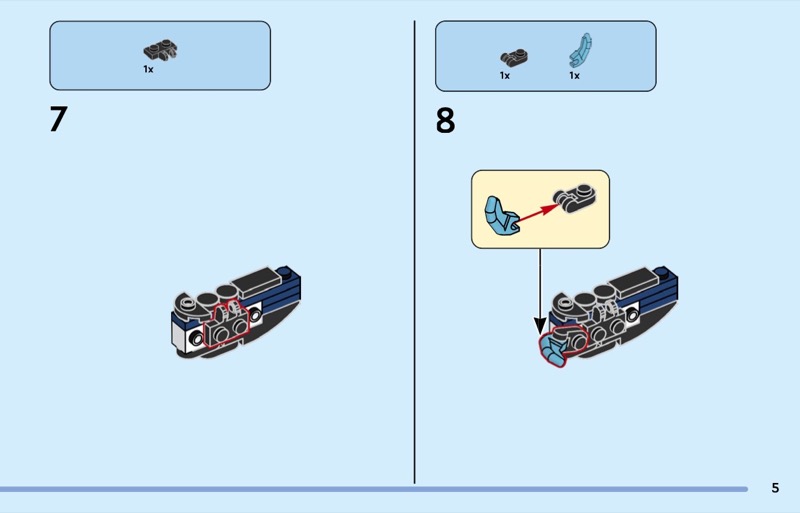 1x

7

1x
1x

8

5