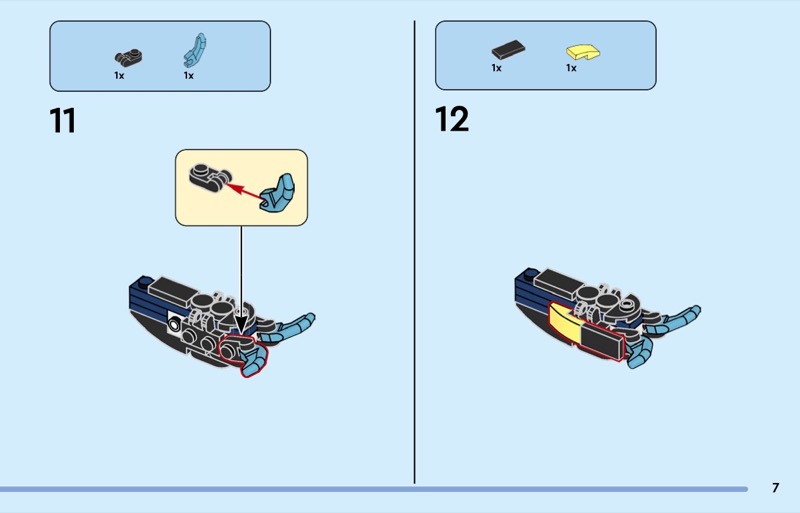 1x 1x

11

1x 1x

12

7