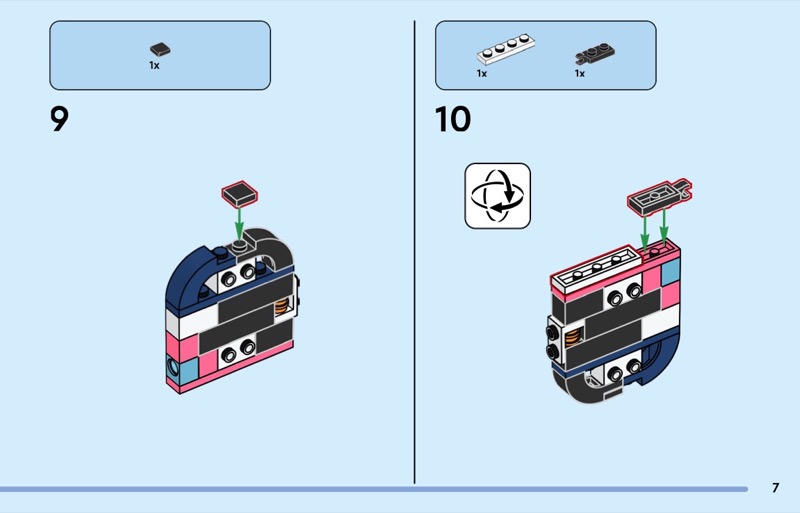 1x

9

1x 1x

10

7