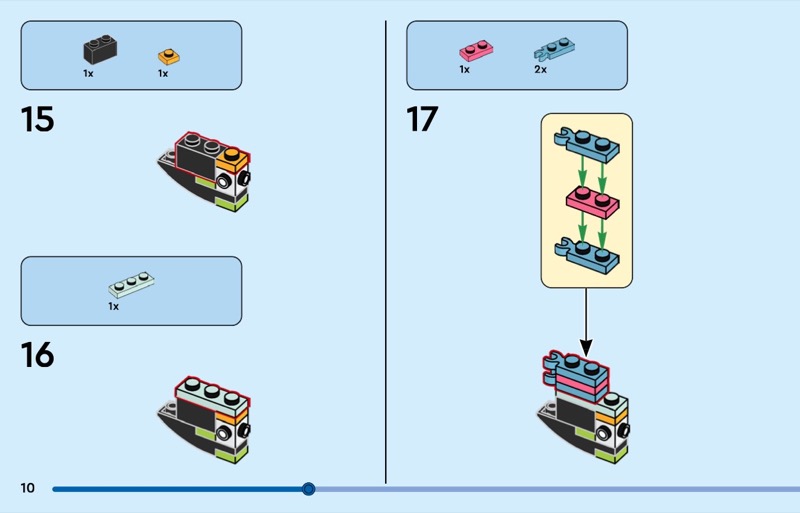 1x 1x

15

1x

16

1x 2x

17

10