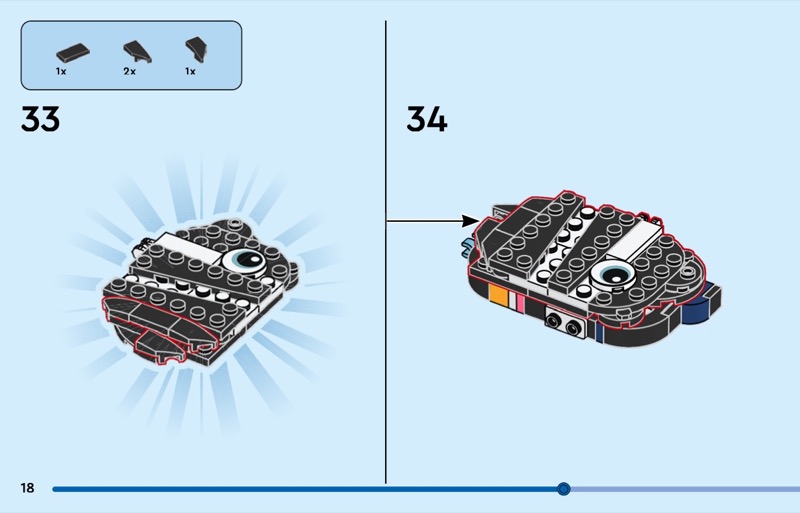 1x 2x 1x

33

34

18