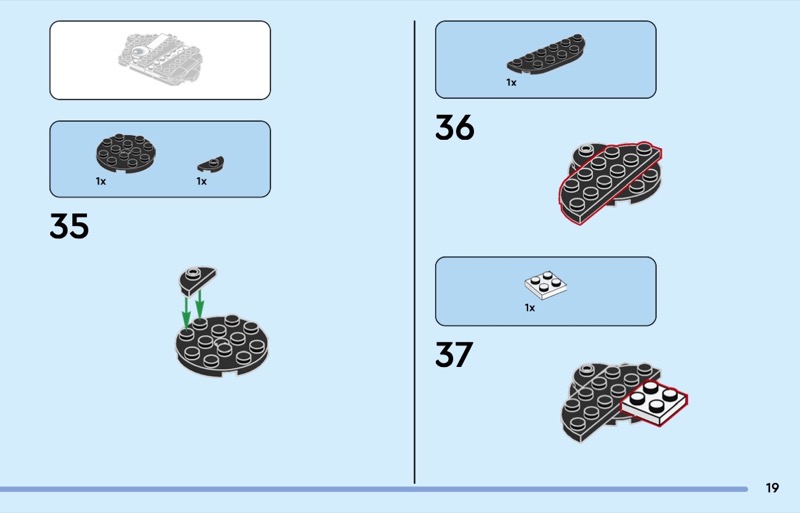 1x 1x

35

1x

36

1x

37

19