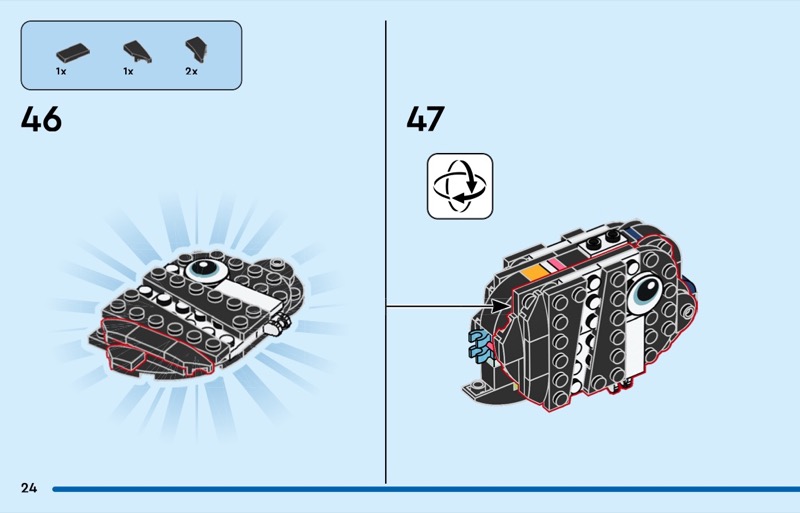 1x 1x 2x

46

47

24