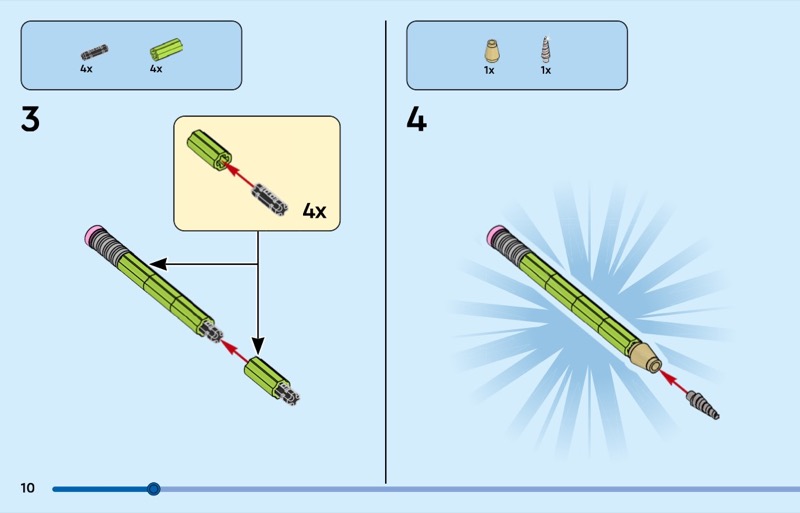 4x 4x

3

4x

1x 1x

4

10