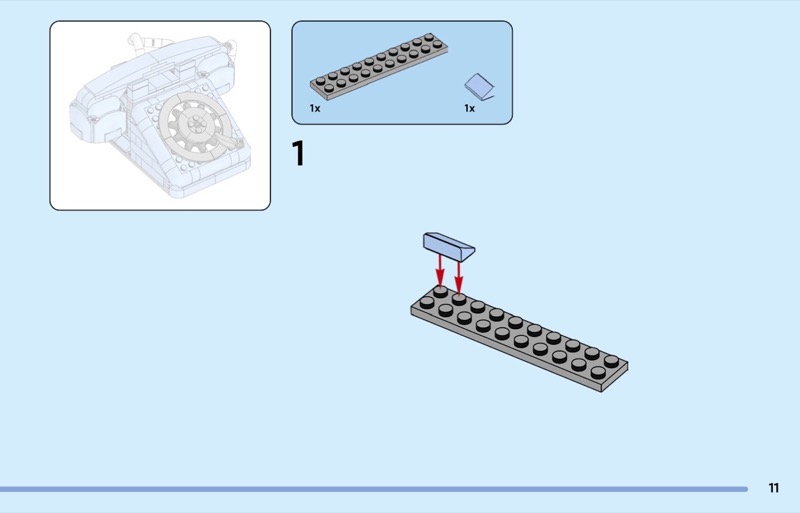 1x
1x

1

11