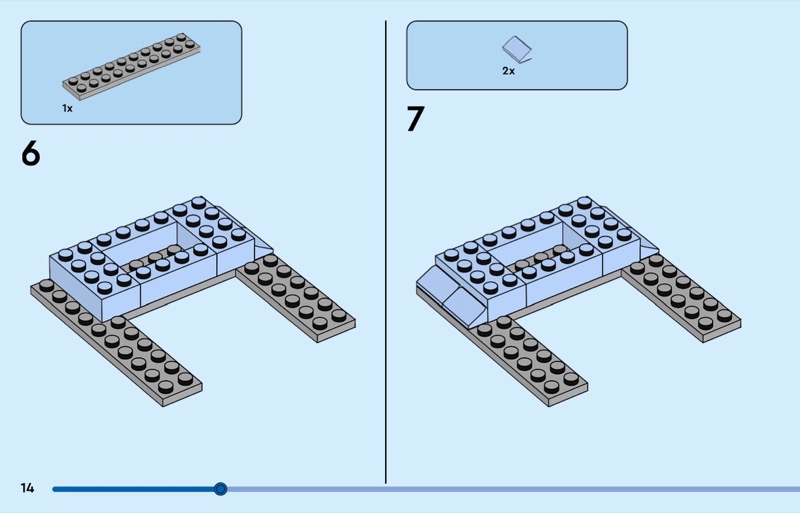 1x

6

2x

7

14