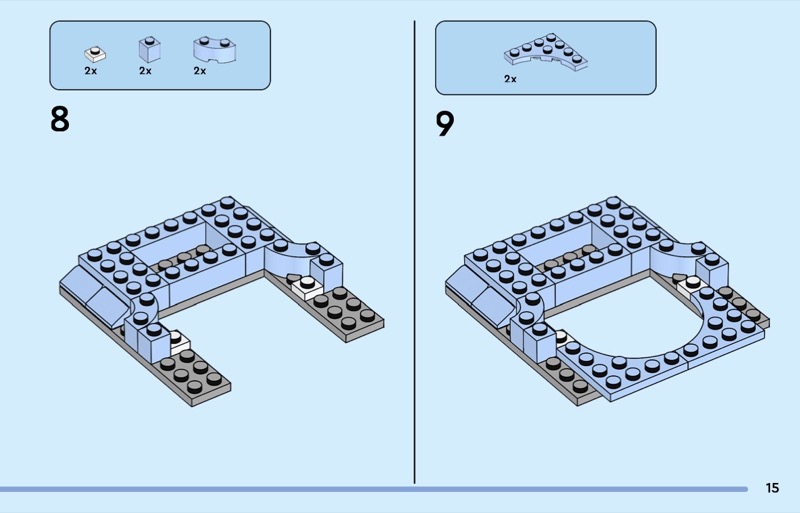 2x 2x 2x

8

2x

9

15