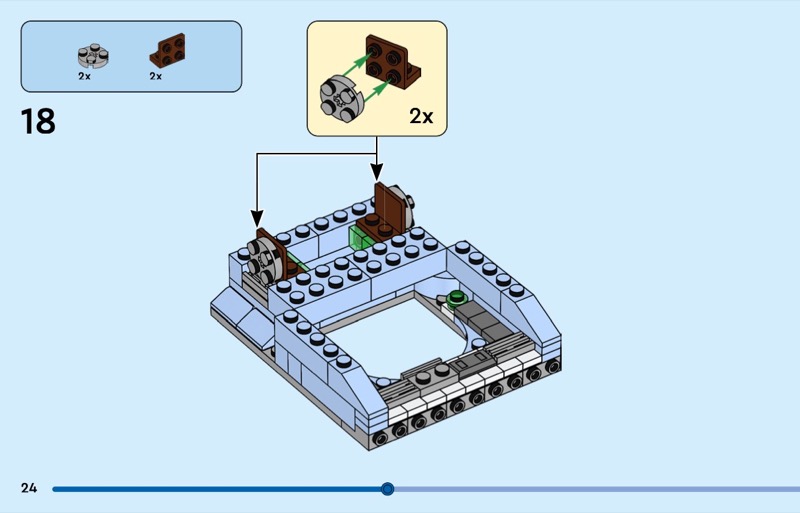 2x
2x

18

2x

24