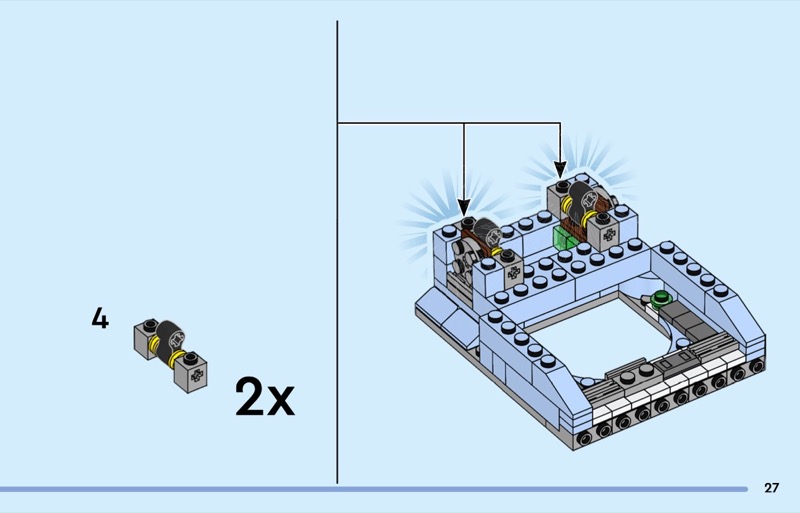 4

2x

27