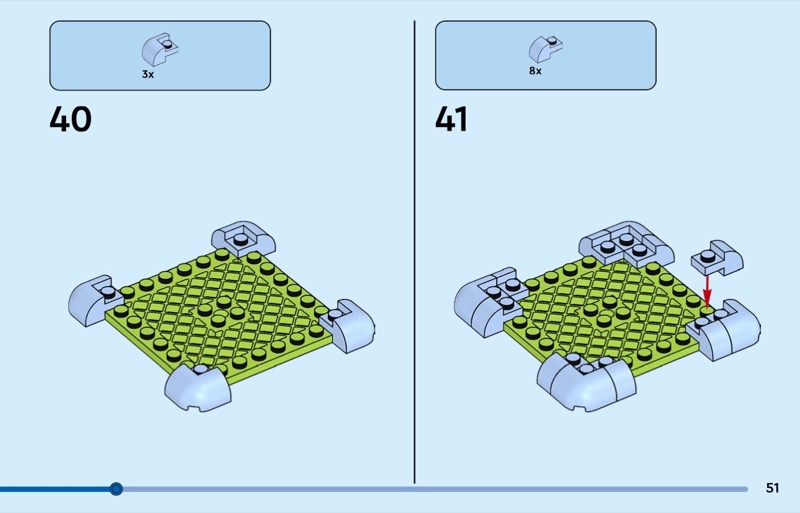 3x

40

8x

41

51