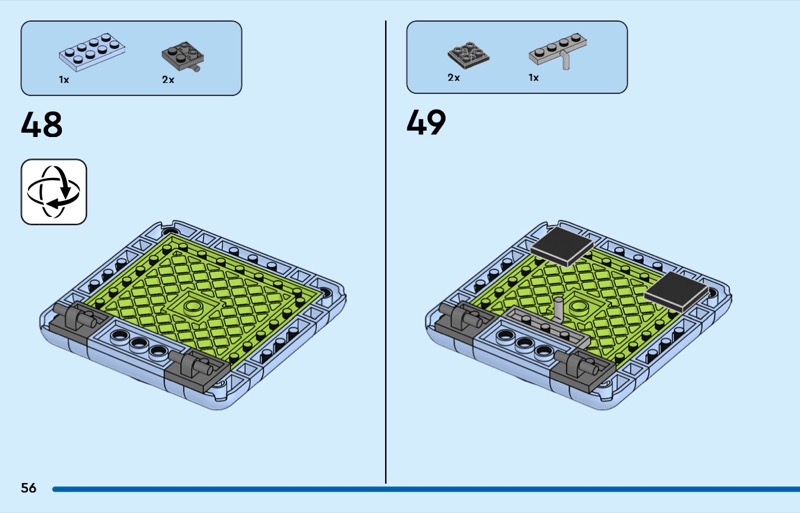 1x 2x

48

2x 1x

49

56