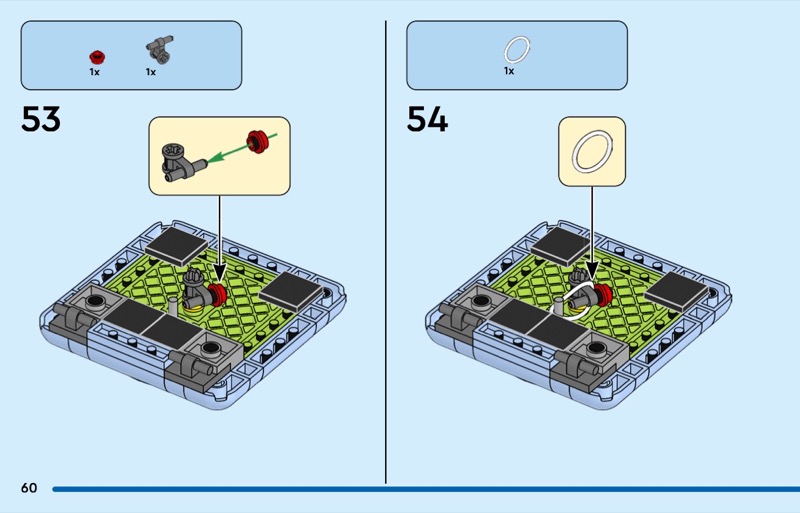 1x 1x

53

1x

54

60