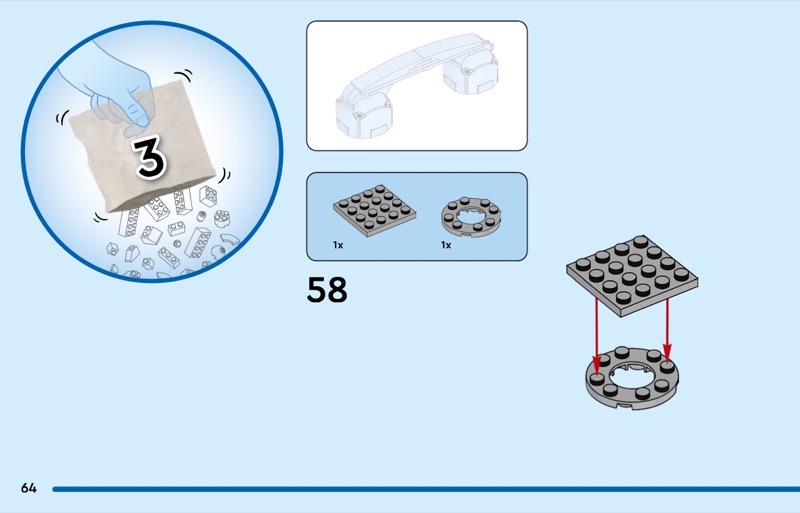 3

1x

1x

58

64