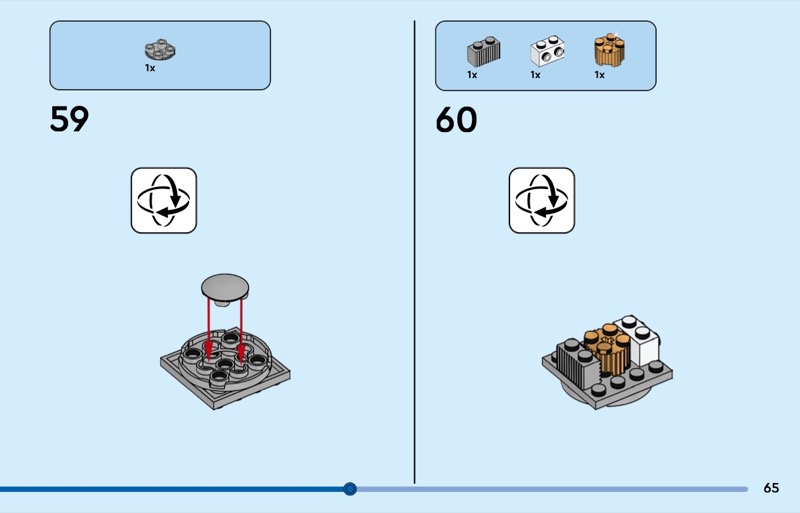 1x

59

1x 1x 1x

60

65