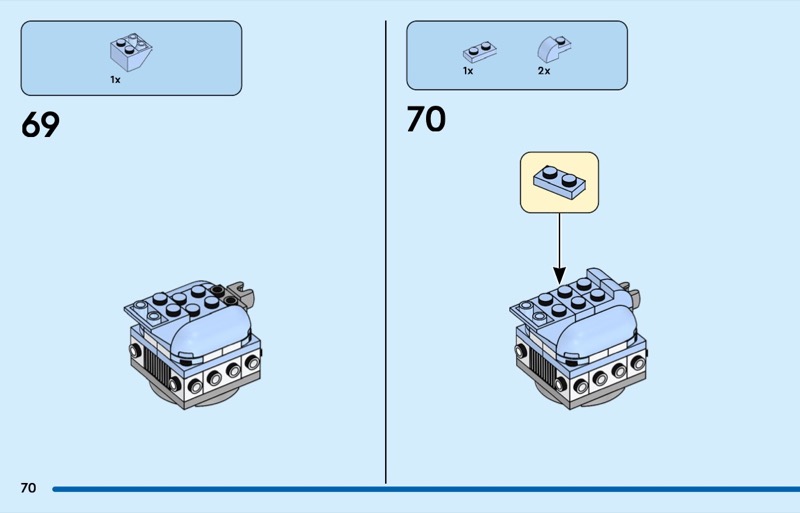 1x

69

1x 2x

70

70