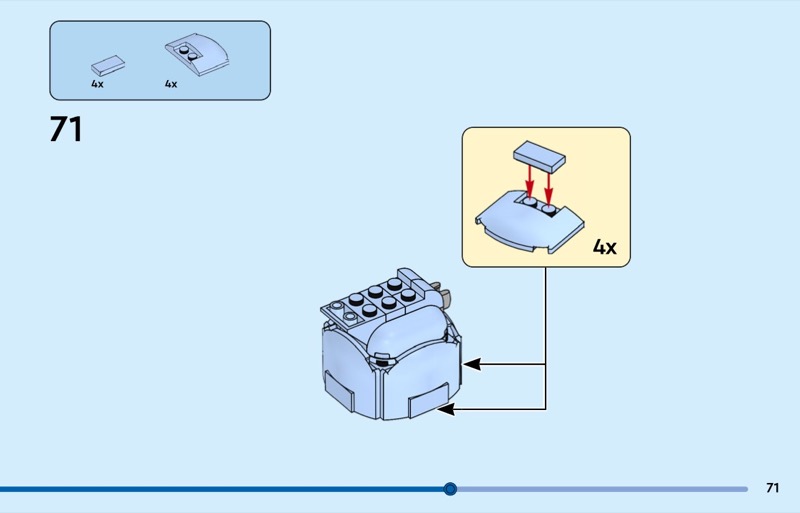 4x 4x

71

4x

71