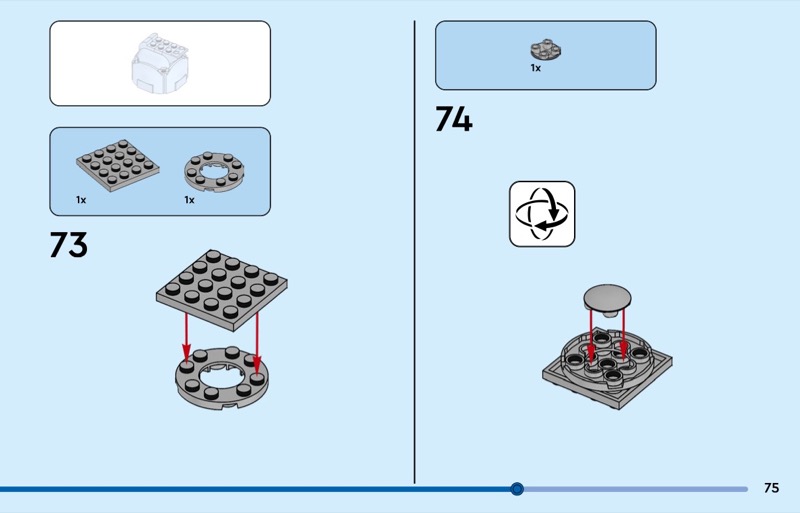 1x

1x

73

1x

74

75