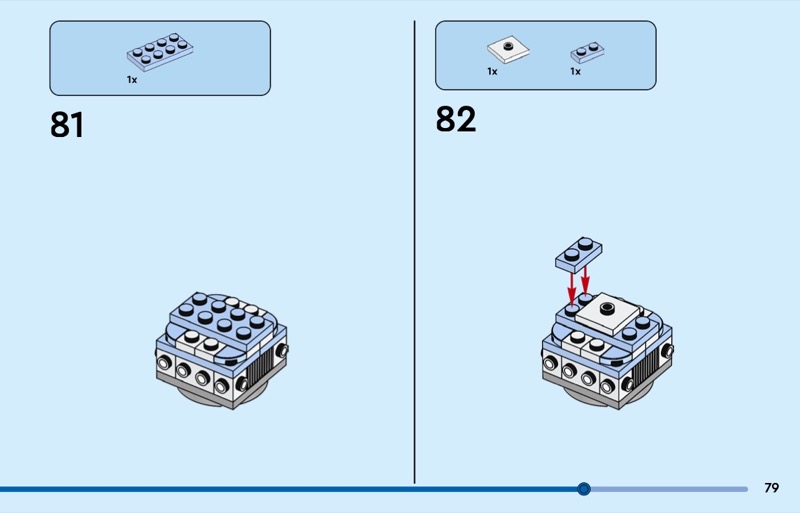 1x

81

1x 1x

82

79