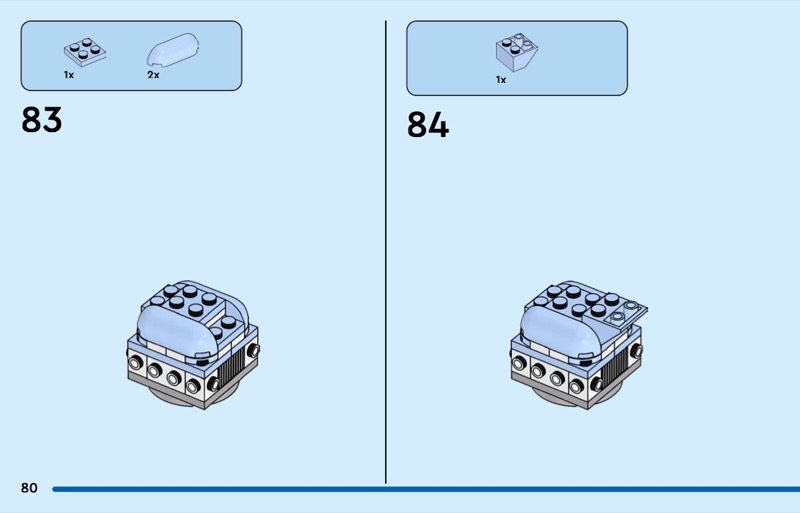 1x 2x

83

1x

84

80