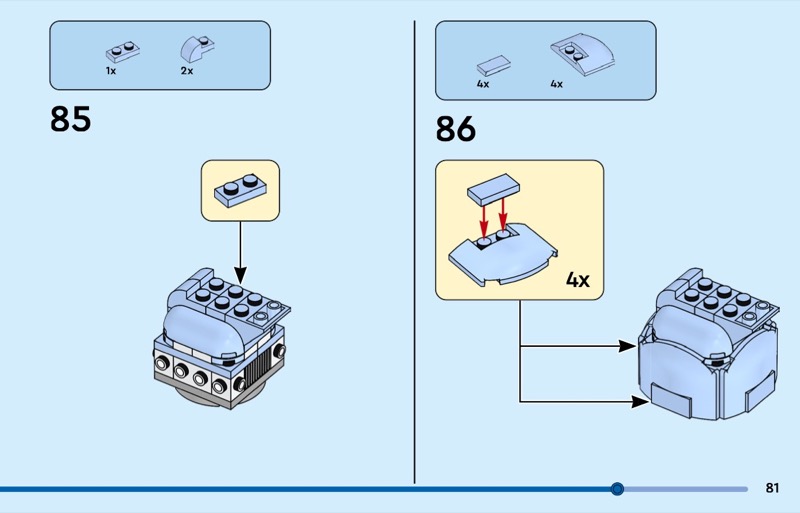 1x 2x

85

4x 4x

86

4x

81