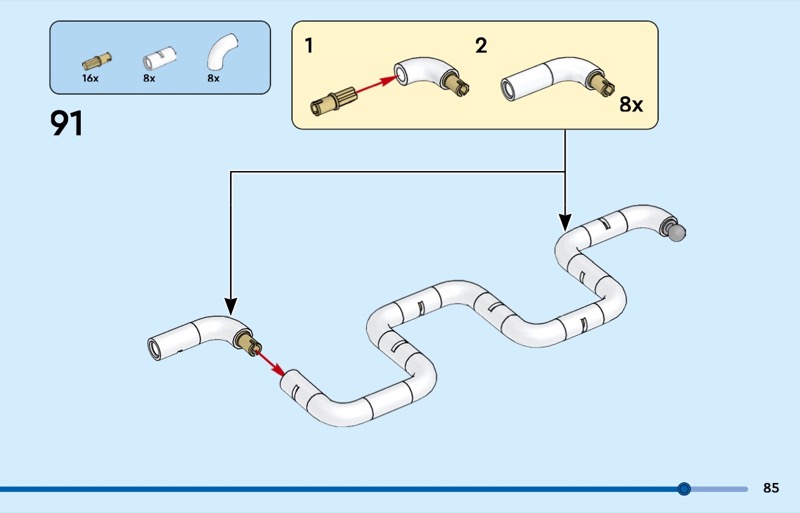 16x
8x
8x

91

1

2

8x

85