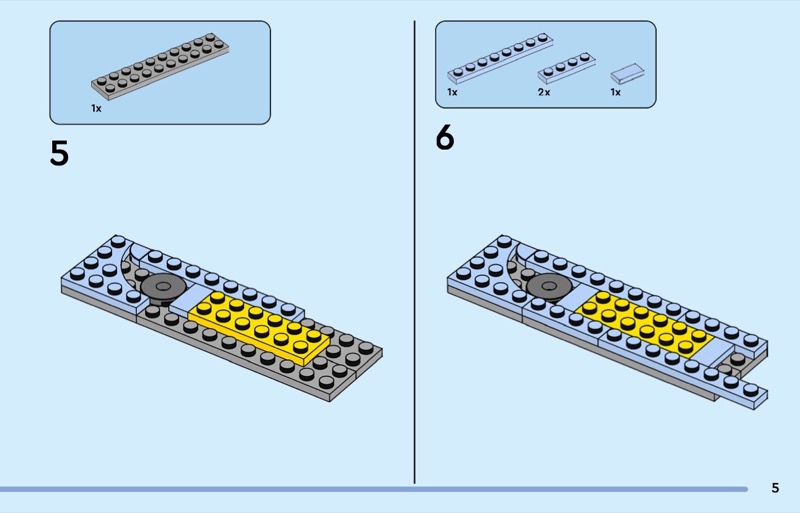 1x

5

1x 2x 1x

6

5