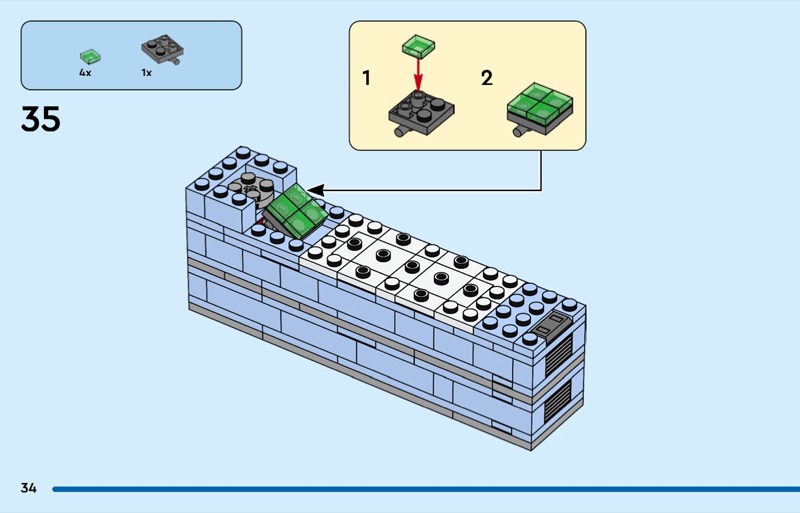 4x

1x

35

1

2

34