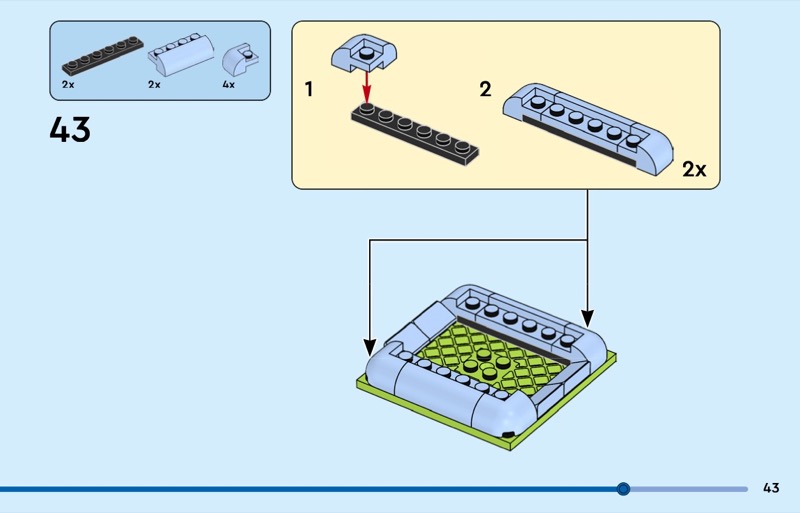 2x
2x
4x

43

1

2

2x

43