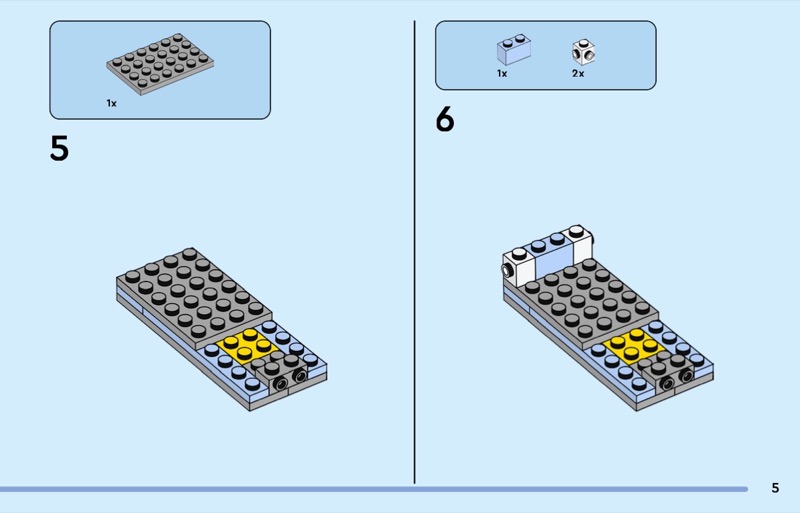 1x

5

1x 2x

6

5