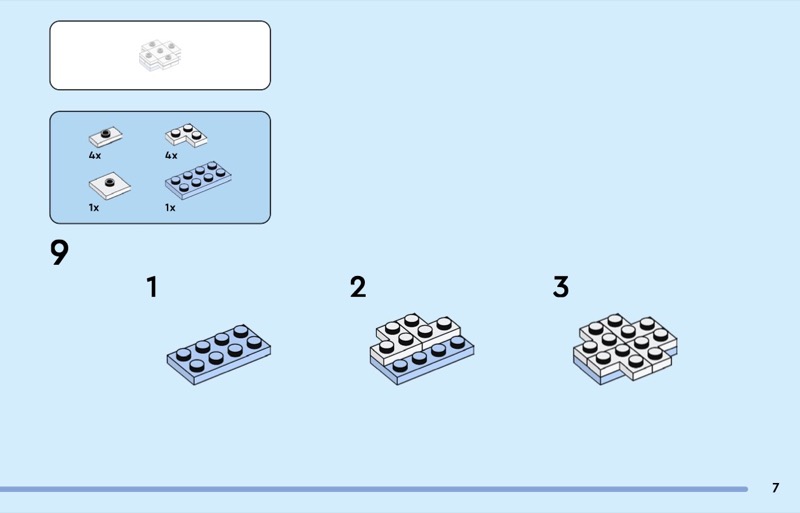 4x
4x
1x
1x

9

1

2

3

7