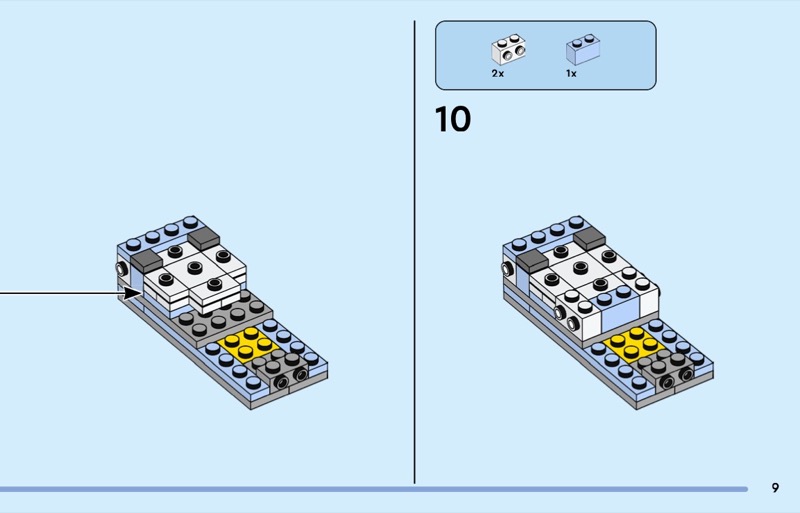 2x
1x

10

9