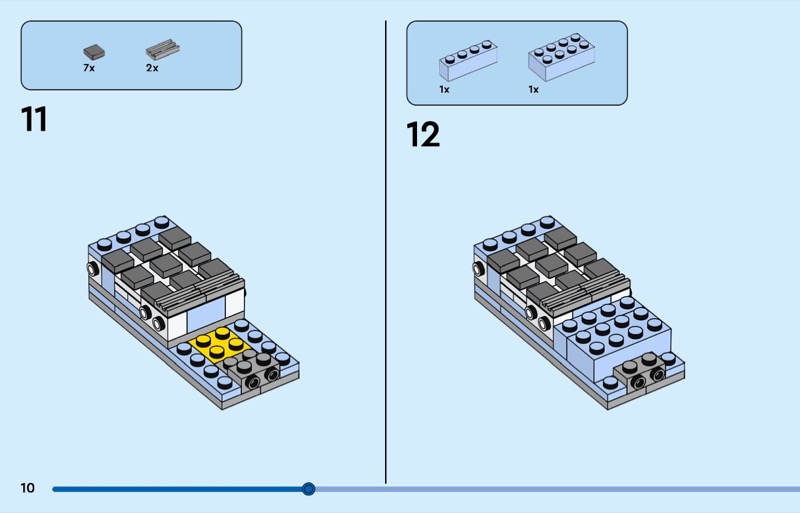 7x 2x

11

1x 1x

12

10