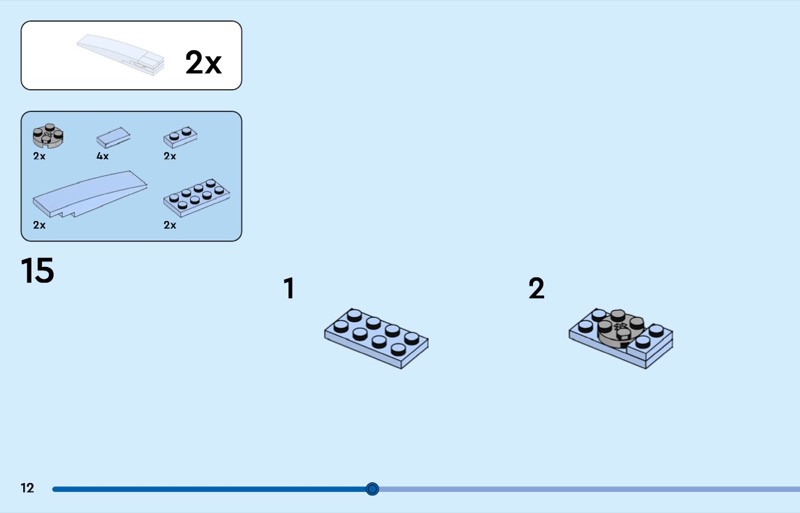 2x

2x
4x
2x
2x
2x

15

1

2

12