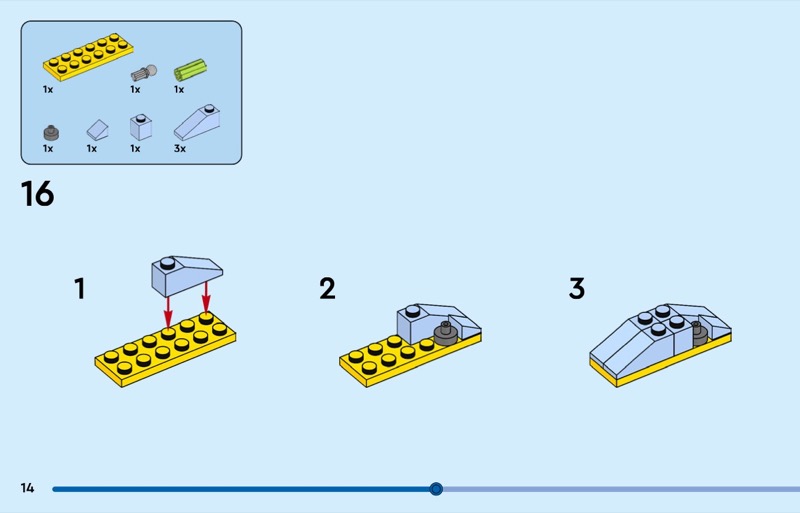 1x
1x
1x
1x
1x
1x
3x

16

1

2

3

14