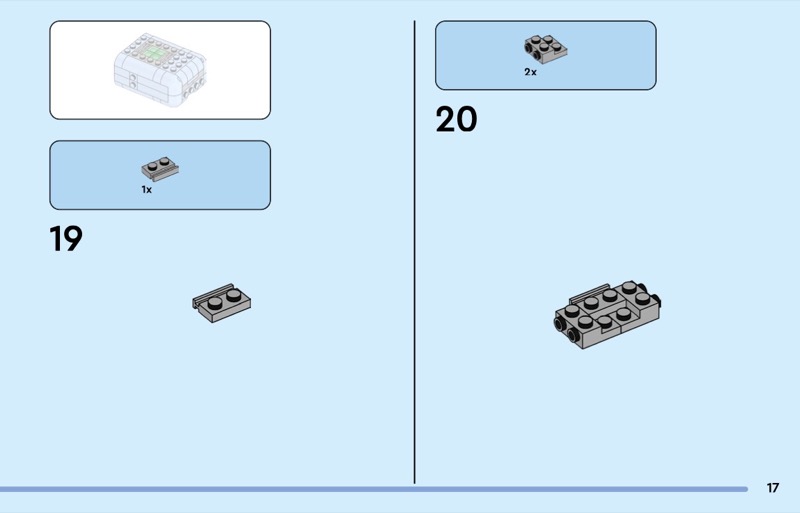 1x

19

2x

20

17