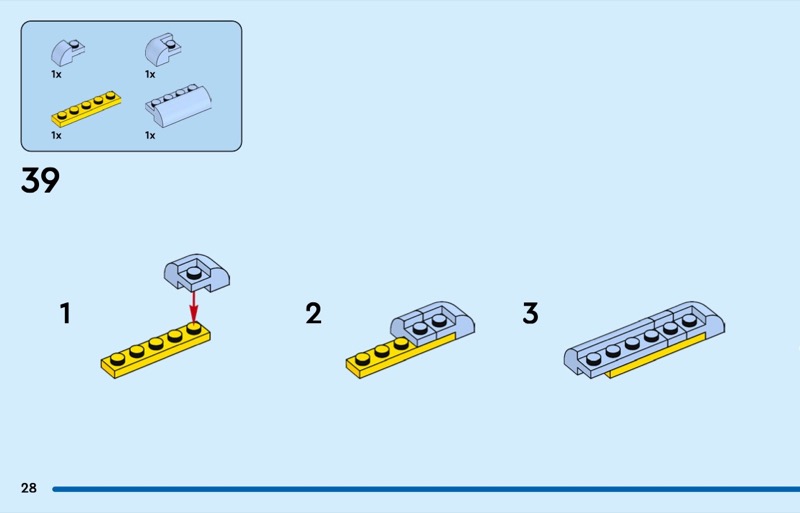 1x
1x
1x
1x

39

1

2

3

28