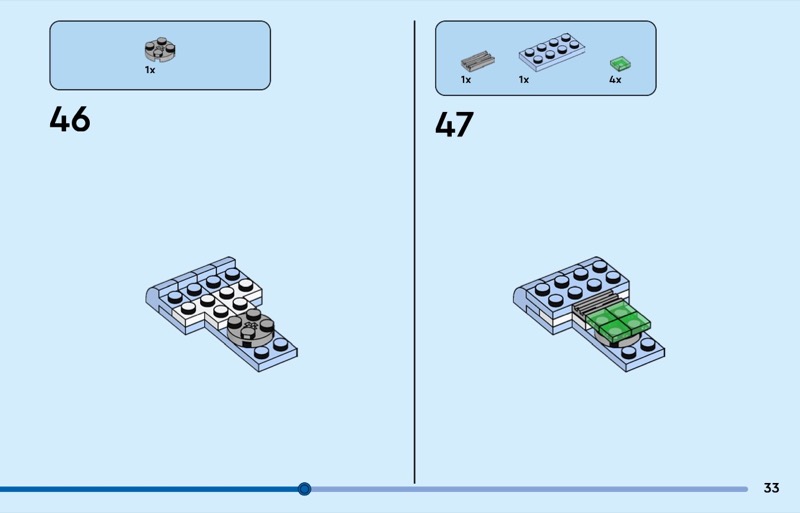 1x

46

1x 1x 4x

47

33