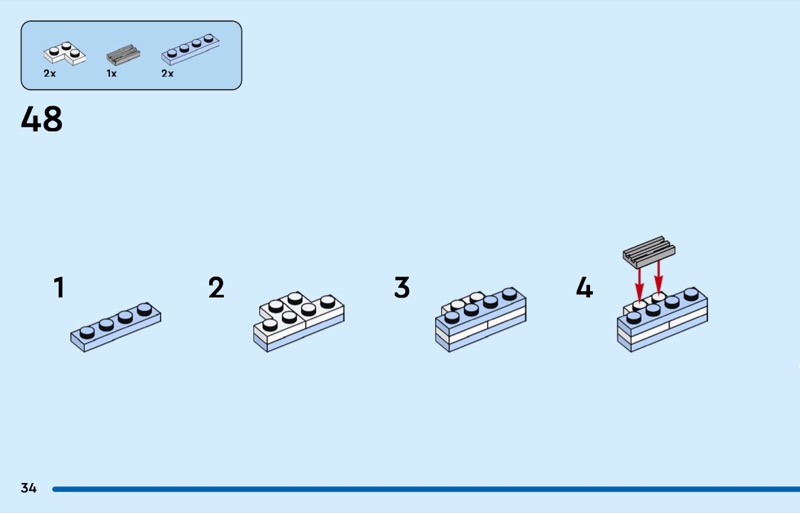 2x 1x 2x

48

1

2

3

4

34