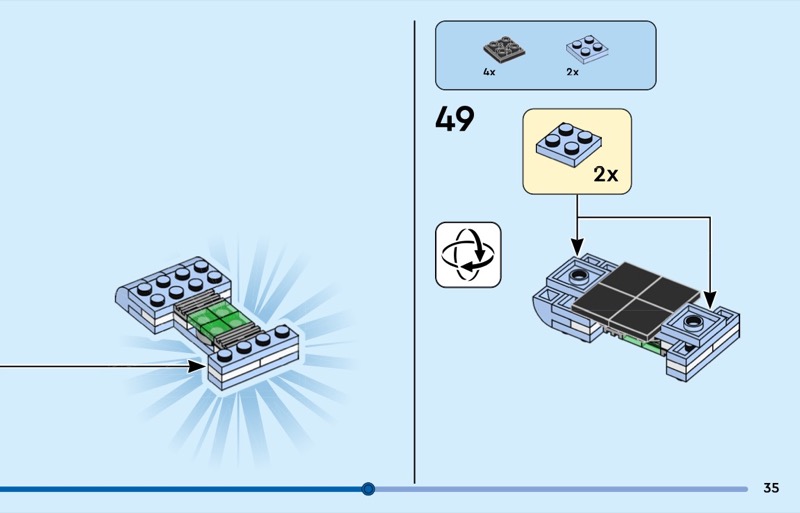 4x 2x

49

2x

35