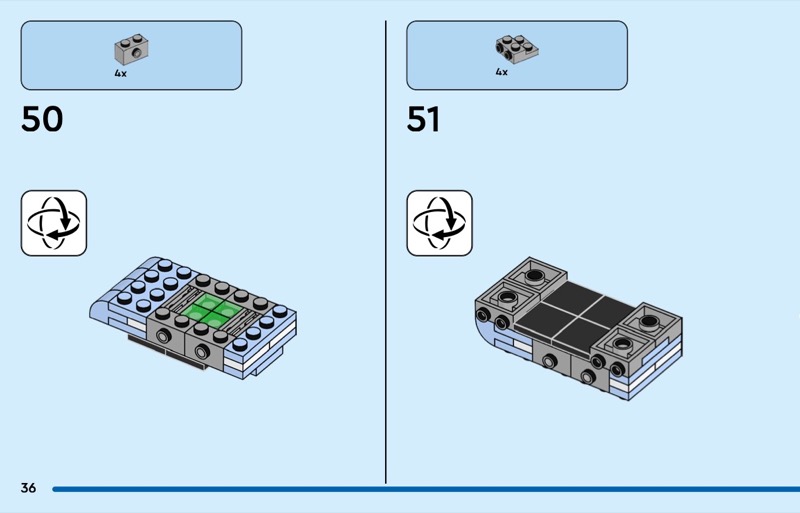 4x

50

4x

51

36