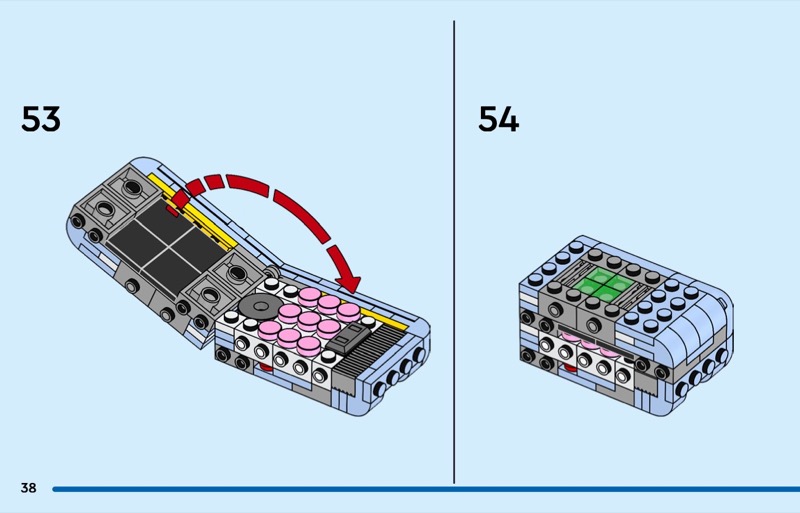 53

54

38