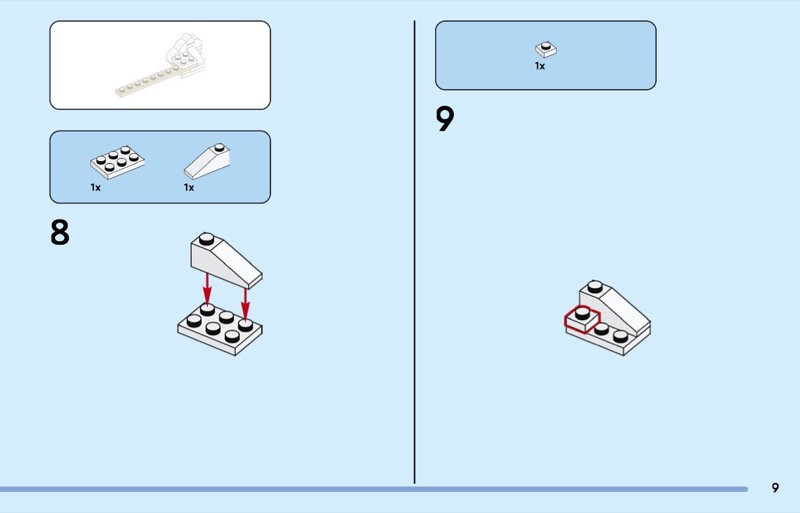 1x

1x

8

1x

9

9